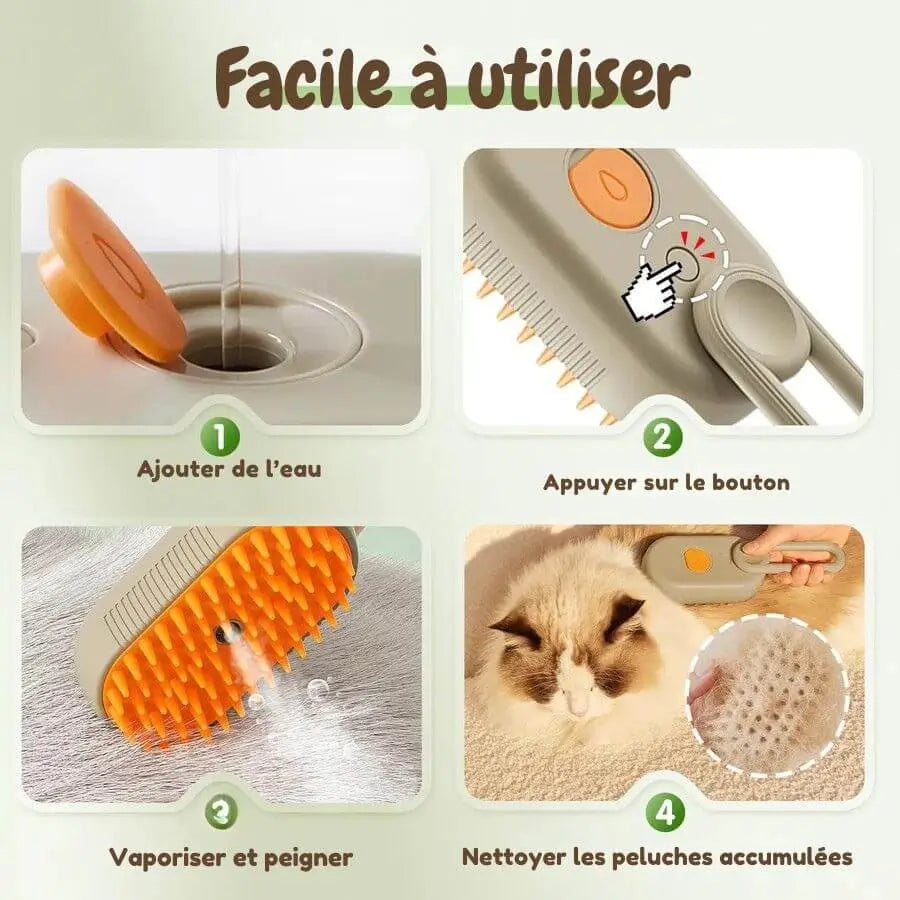 Facile à utiliser

1
Ajouter de l'eau

2
Appuyer sur le bouton

3
Vaporiser et peigner

4
Nettoyer les peluches accumulées